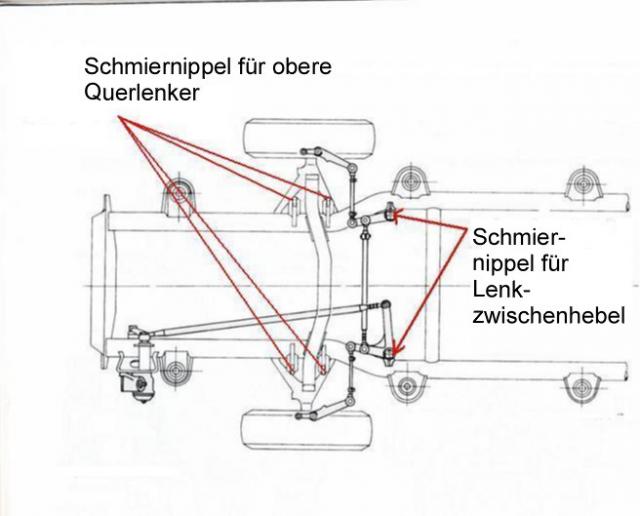 Schmiernippel für obere Querlenker

Schmiernippel für Lenkzwischenhebel